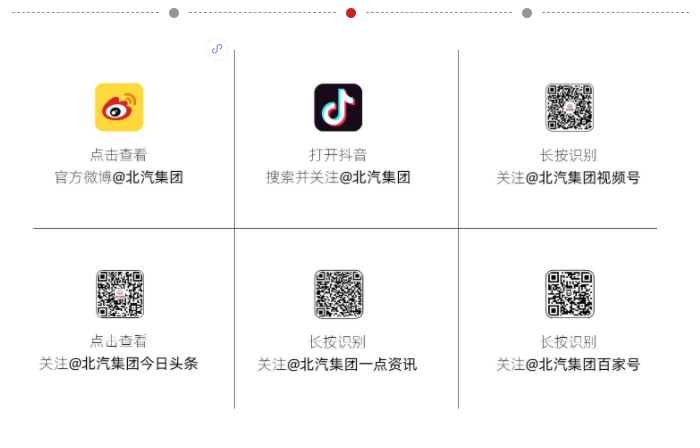 点击查看
官方微博@北汽集团

打开抖音
搜索并关注@北汽集团

长按识别
关注@北汽集团视频号

点击查看
关注@北汽集团今日头条

长按识别
关注@北汽集团一点资讯

长按识别
关注@北汽集团百家号